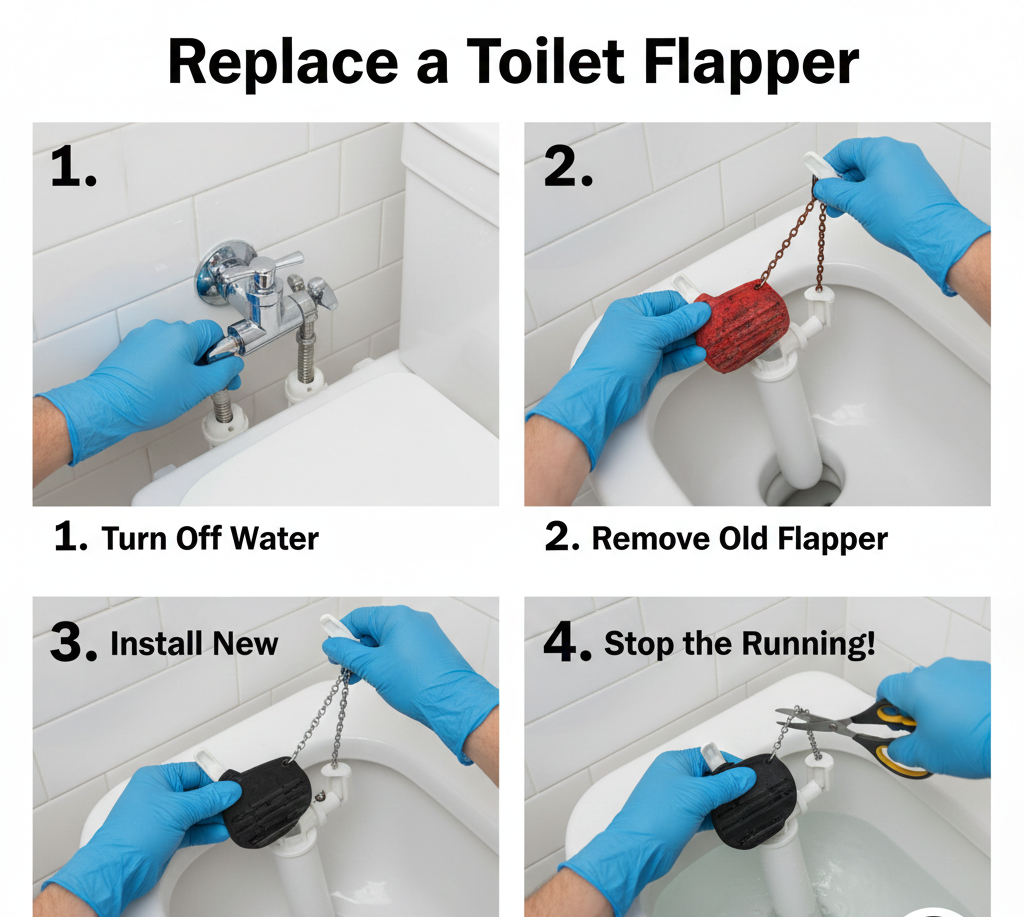 Replace a Toilet Flapper

1.

1. Turn Off Water

2.

2. Remove Old Flapper

3. Install New

4. Stop the Running!