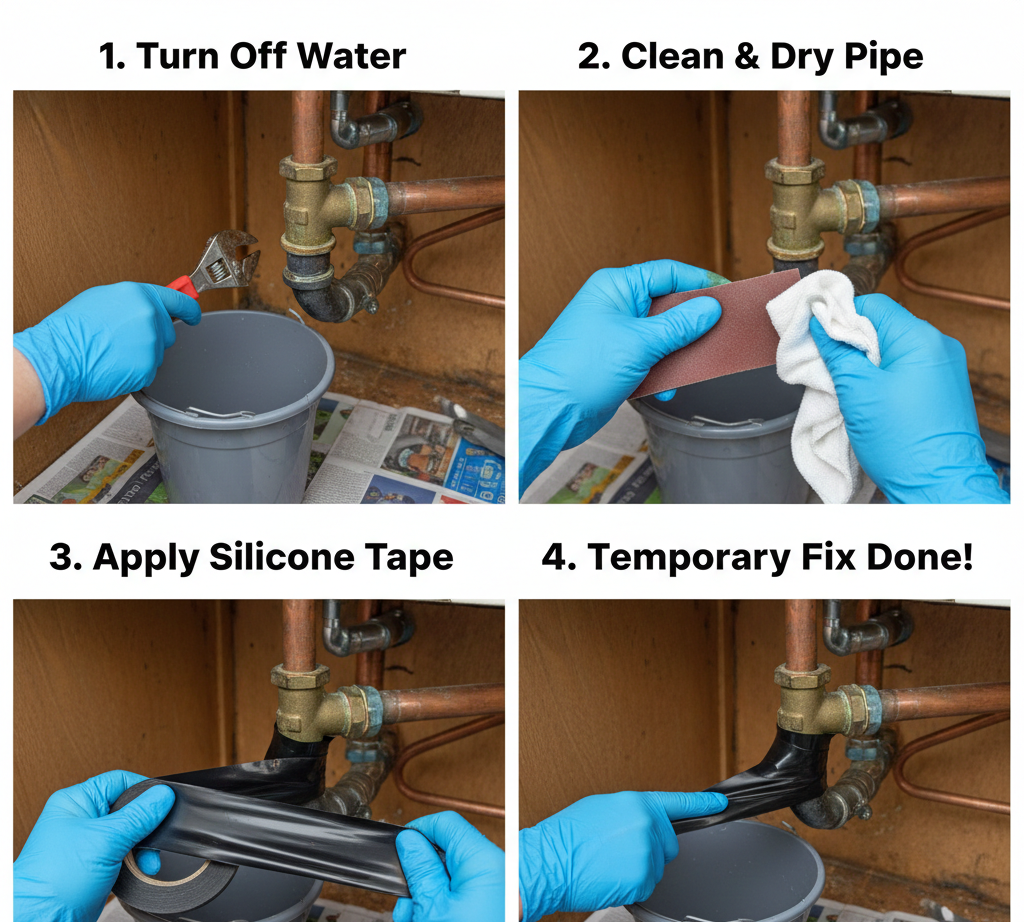 1. Turn Off Water

2. Clean & Dry Pipe

3. Apply Silicone Tape

4. Temporary Fix Done!