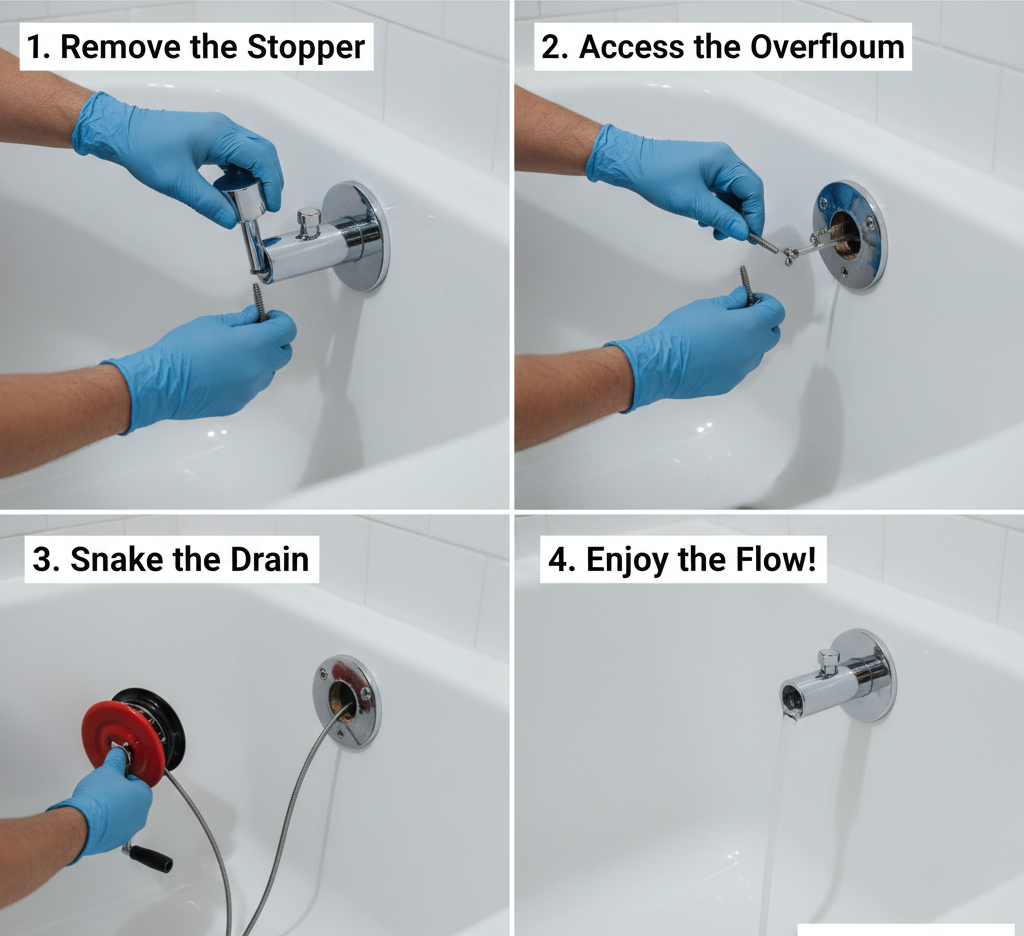 1. Remove the Stopper

2. Access the Overfloum

3. Snake the Drain

4. Enjoy the Flow!