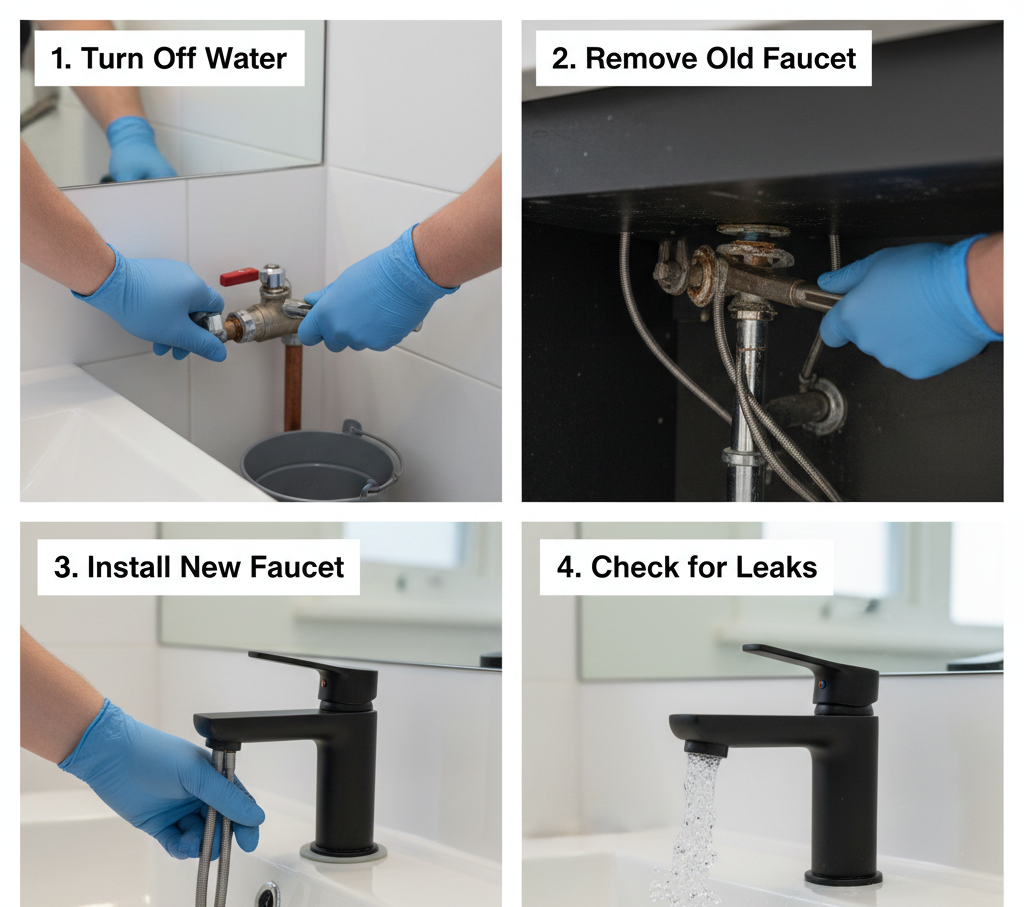 1. Turn Off Water

2. Remove Old Faucet

3. Install New Faucet

4. Check for Leaks