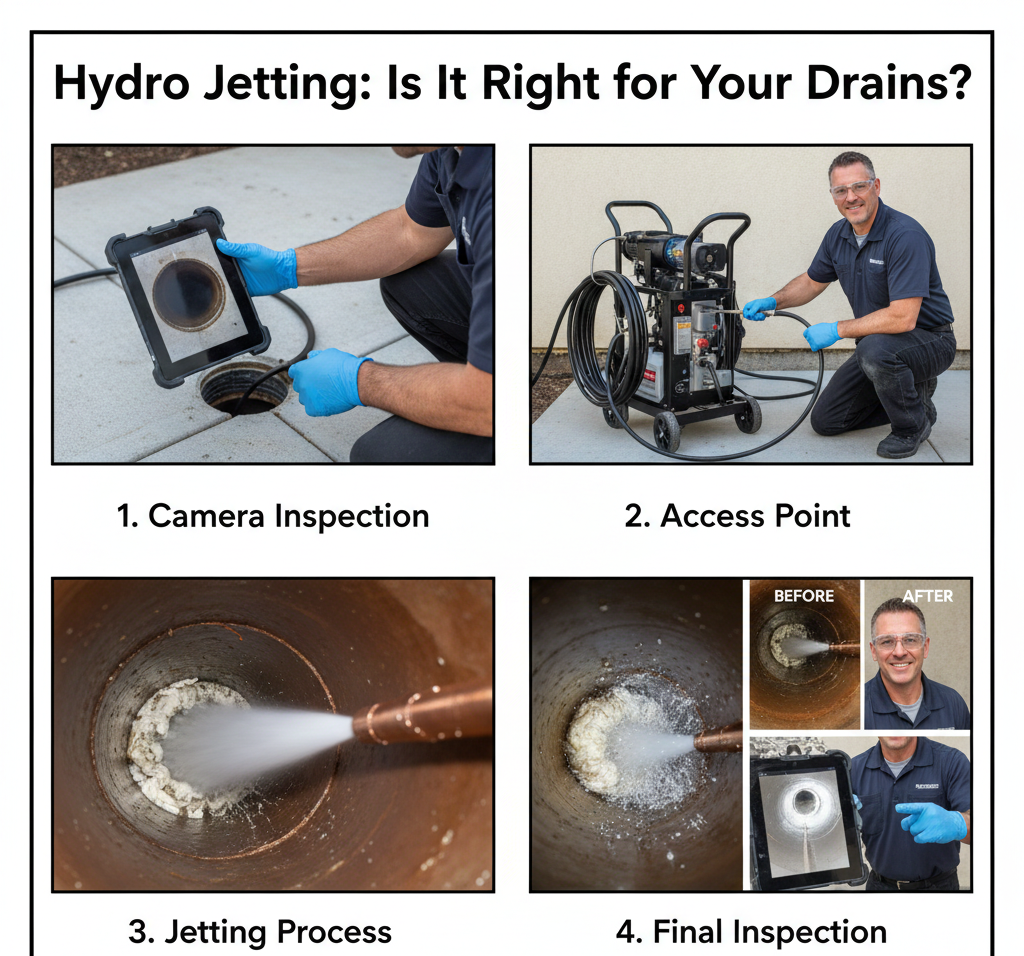 Hydro Jetting: Is It Right for Your Drains?

1. Camera Inspection

2. Access Point

3. Jetting Process

BEFORE

AFTER

4. Final Inspection