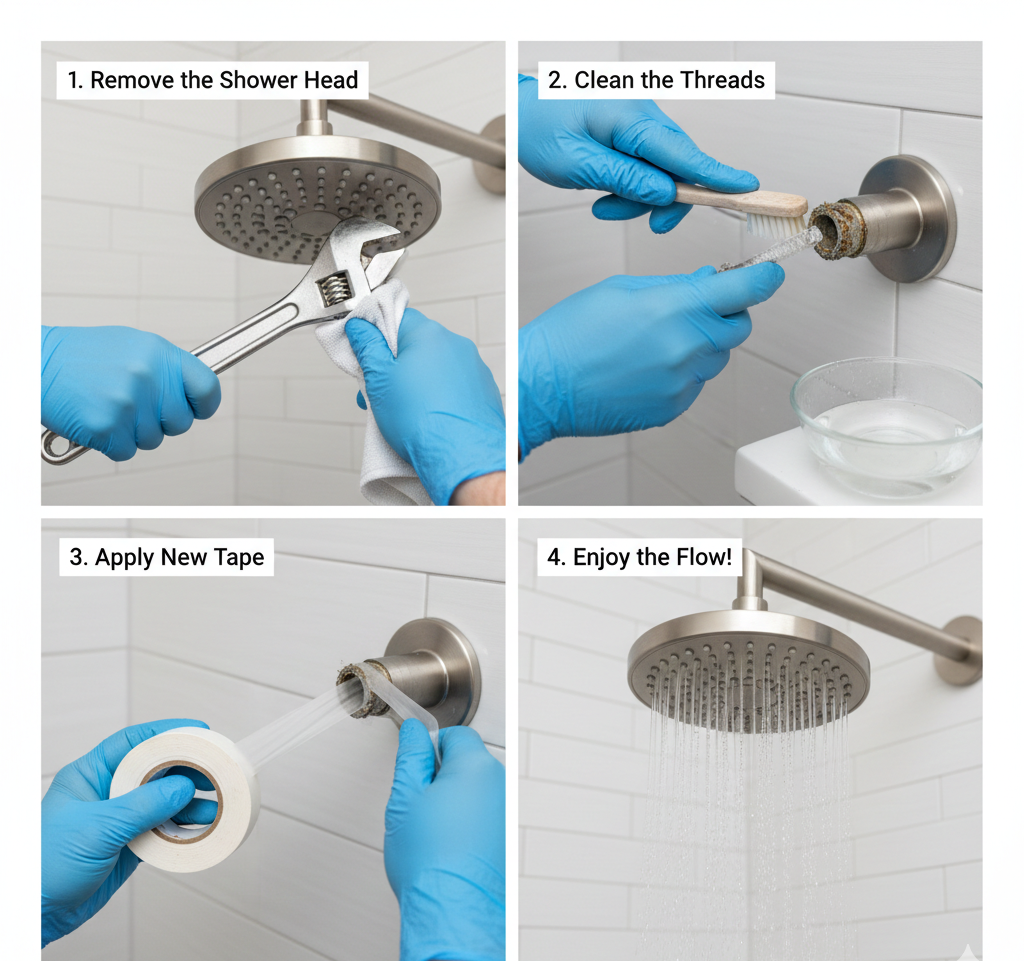 1. Remove the Shower Head

2. Clean the Threads

3. Apply New Tape

4. Enjoy the Flow!