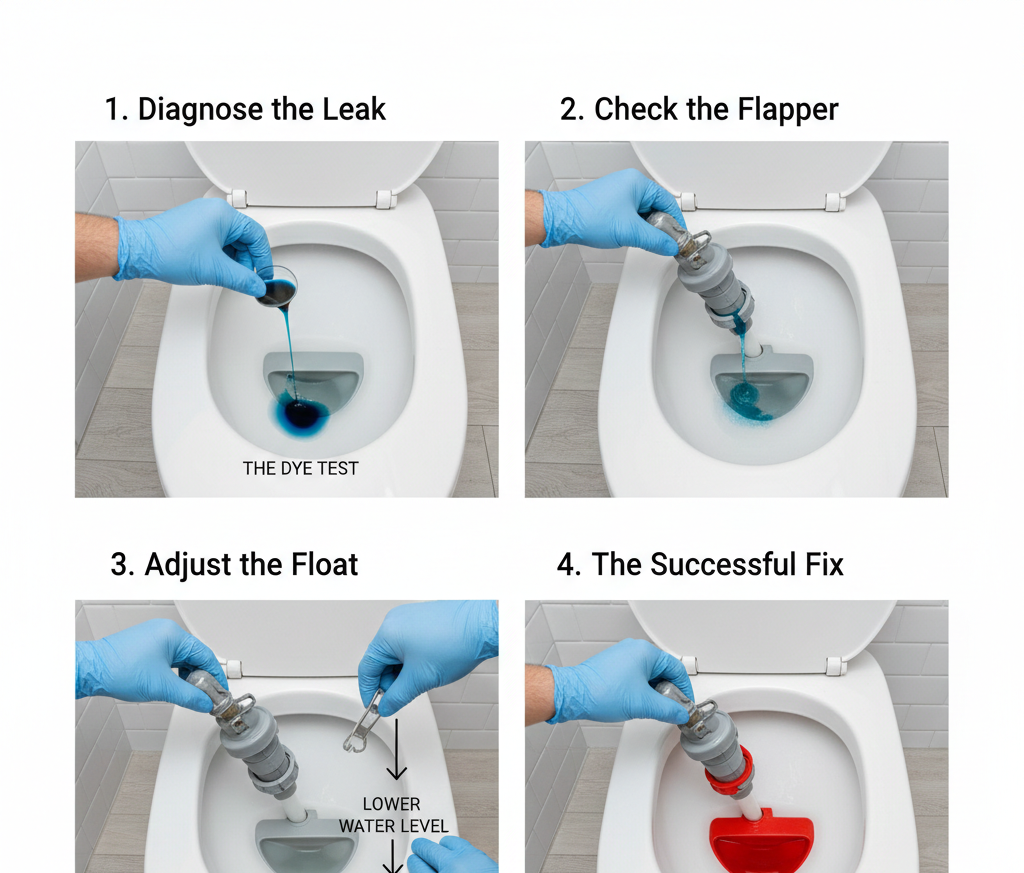 1. Diagnose the Leak

THE DYE TEST

2. Check the Flapper

3. Adjust the Float

LOWER WATER LEVEL

4. The Successful Fix