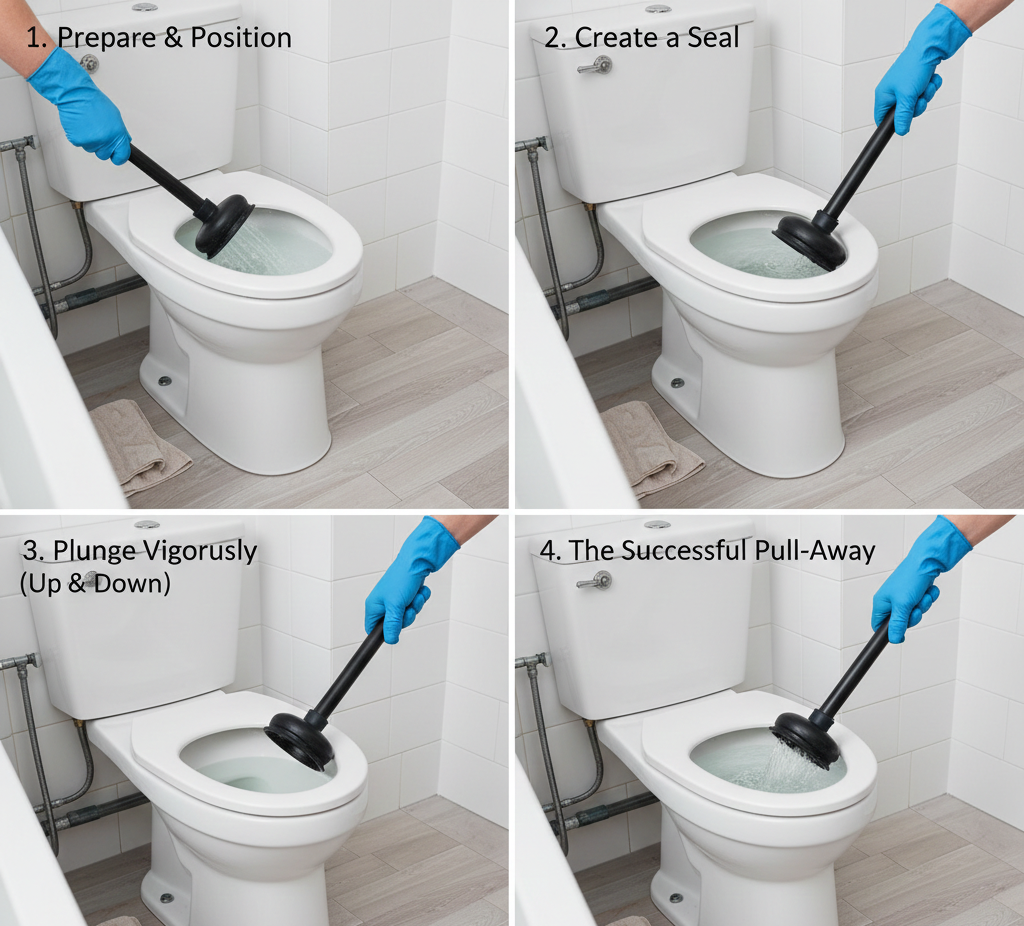 1. Prepare & Position

2. Create a Seal

3. Plunge Vigorusly
(Up & Down)

4. The Successful Pull-Away