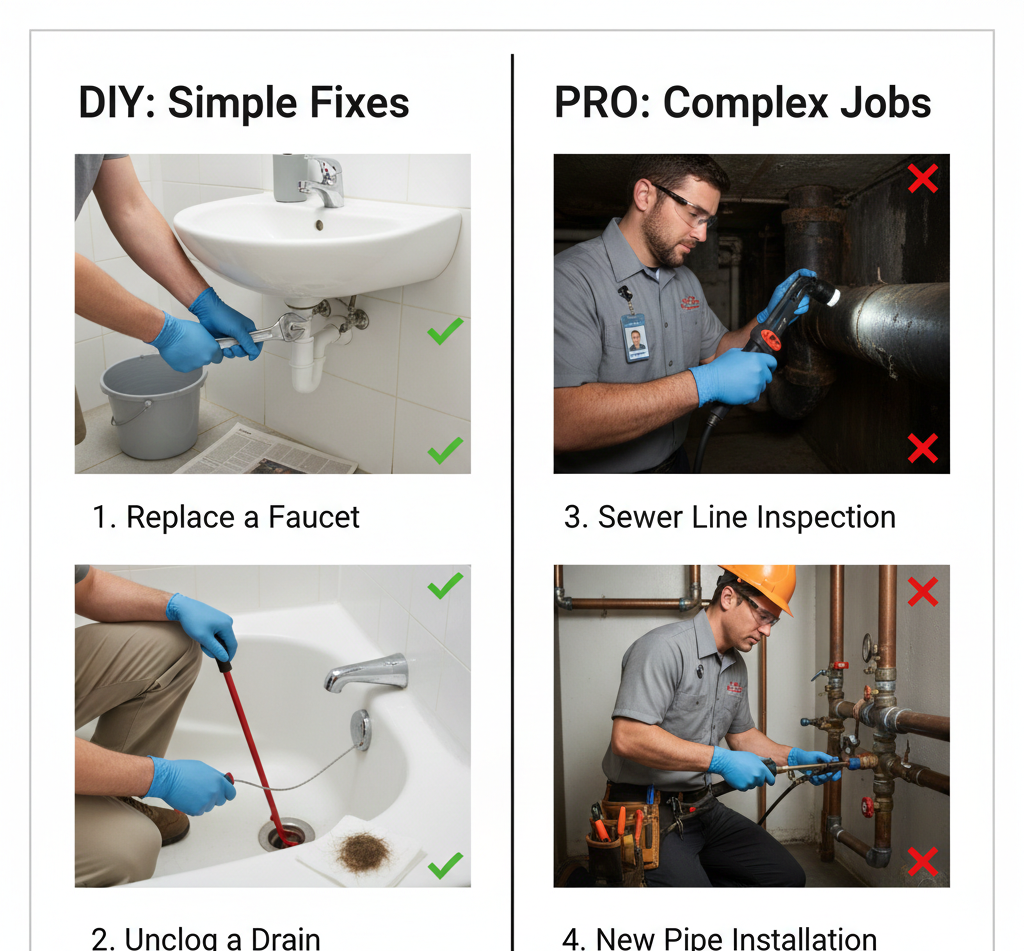 DIY: Simple Fixes

1. Replace a Faucet

2. Unclog a Drain

PRO: Complex Jobs

3. Sewer Line Inspection

4. New Pipe Installation